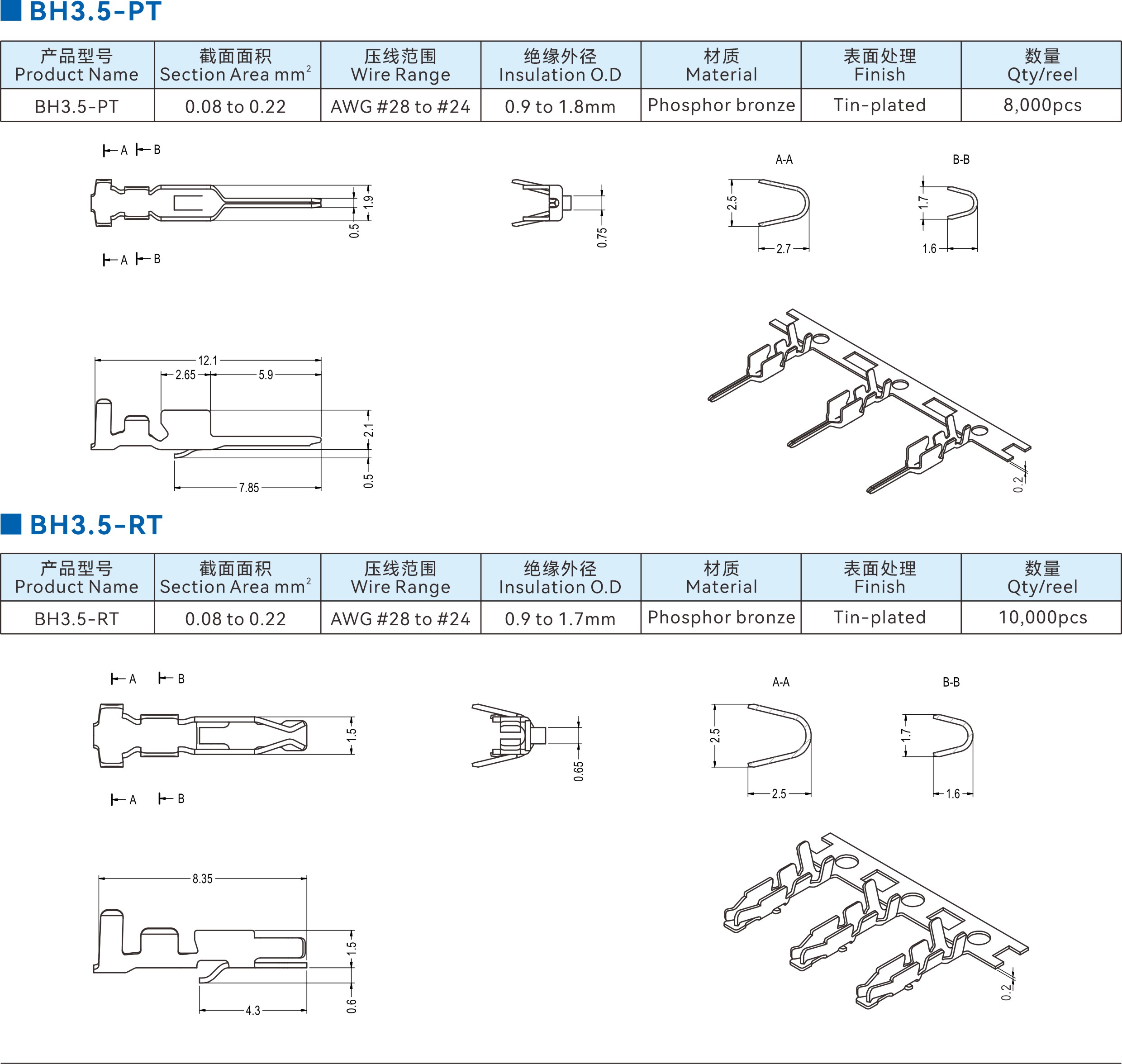 BH3.5-PT

| 产品型号 Product Name | 截面面积 Section Area $mm^2$ | 压线范围 Wire Range | 绝缘外径 Insulation O.D | 材质 Material | 表面处理 Finish | 数量 Qty/reel |
|---|---|---|---|---|---|---|
| BH3.5-PT | 0.08 to 0.22 | AWG #28 to #24 | 0.9 to 1.8mm | Phosphor bronze | Tin-plated | 8,000pcs |

A B
1.9
0.5
A B
0.75
A-A
2.5
2.7
B-B
1.7
1.6
12.1
2.65
5.9
2.1
0.5
7.85
0.2

BH3.5-RT

| 产品型号 Product Name | 截面面积 Section Area $mm^2$ | 压线范围 Wire Range | 绝缘外径 Insulation O.D | 材质 Material | 表面处理 Finish | 数量 Qty/reel |
|---|---|---|---|---|---|---|
| BH3.5-RT | 0.08 to 0.22 | AWG #28 to #24 | 0.9 to 1.7mm | Phosphor bronze | Tin-plated | 10,000pcs |

A B
1.5
A B
0.65
A-A
2.5
2.5
B-B
1.7
1.6
8.35
1.5
0.6
4.3
0.2