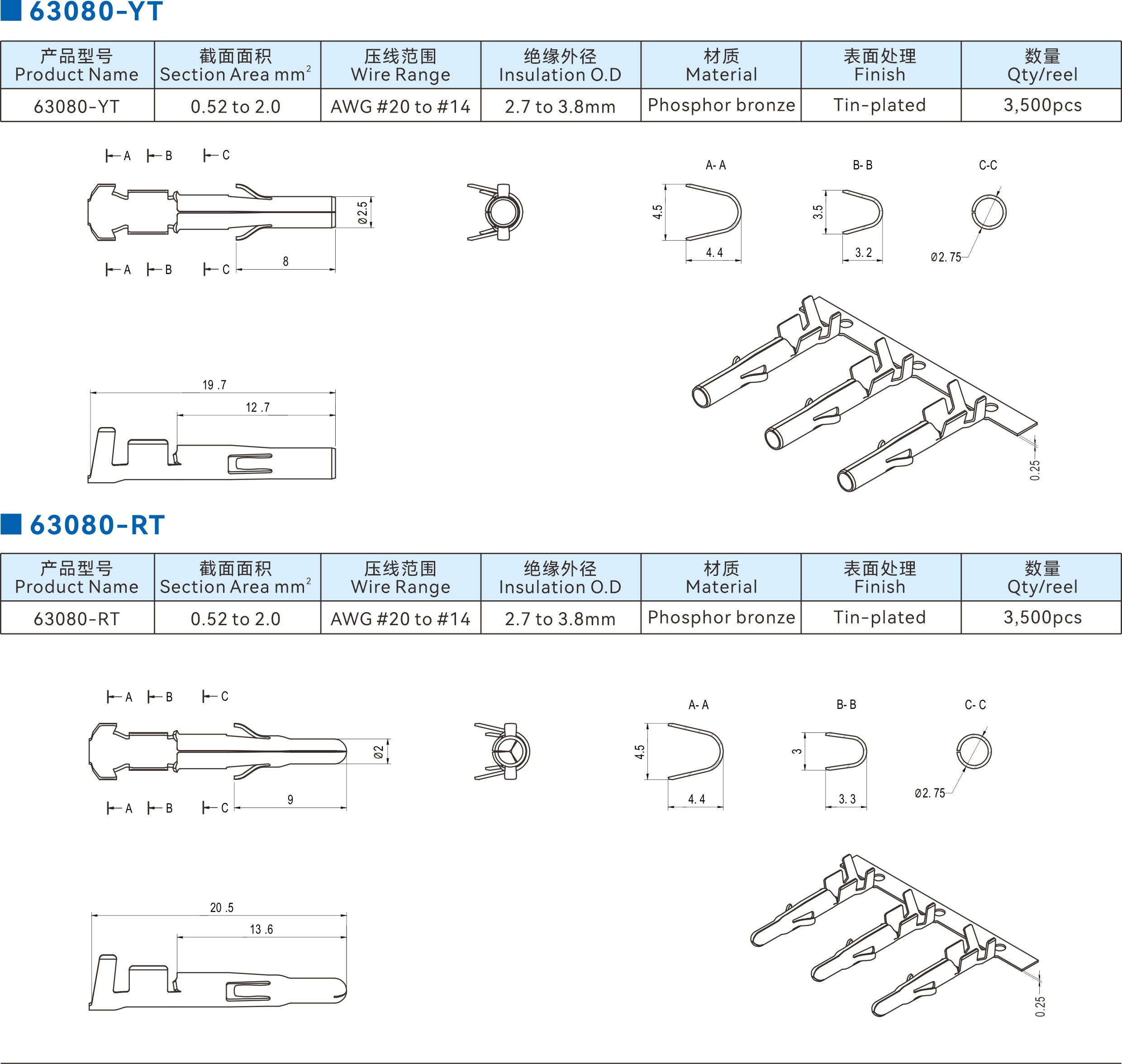 63080-YT

| 产品型号 Product Name | 截面面积 Section Area $mm^2$ | 压线范围 Wire Range | 绝缘外径 Insulation O.D | 材质 Material | 表面处理 Finish | 数量 Qty/reel |
|---|---|---|---|---|---|---|
| 63080-YT | 0.52 to 2.0 | AWG #20 to #14 | 2.7 to 3.8mm | Phosphor bronze | Tin-plated | 3,500pcs |

A B C
Ø2.5
A B C
8
A-A
4.5
4.4
B-B
3.5
3.2
C-C
Ø2.75
19.7
12.7
0.25

63080-RT

| 产品型号 Product Name | 截面面积 Section Area $mm^2$ | 压线范围 Wire Range | 绝缘外径 Insulation O.D | 材质 Material | 表面处理 Finish | 数量 Qty/reel |
|---|---|---|---|---|---|---|
| 63080-RT | 0.52 to 2.0 | AWG #20 to #14 | 2.7 to 3.8mm | Phosphor bronze | Tin-plated | 3,500pcs |

A B C
Ø2
A B C
9
A-A
4.5
4.4
B-B
3
3.3
C-C
Ø2.75
20.5
13.6
0.25