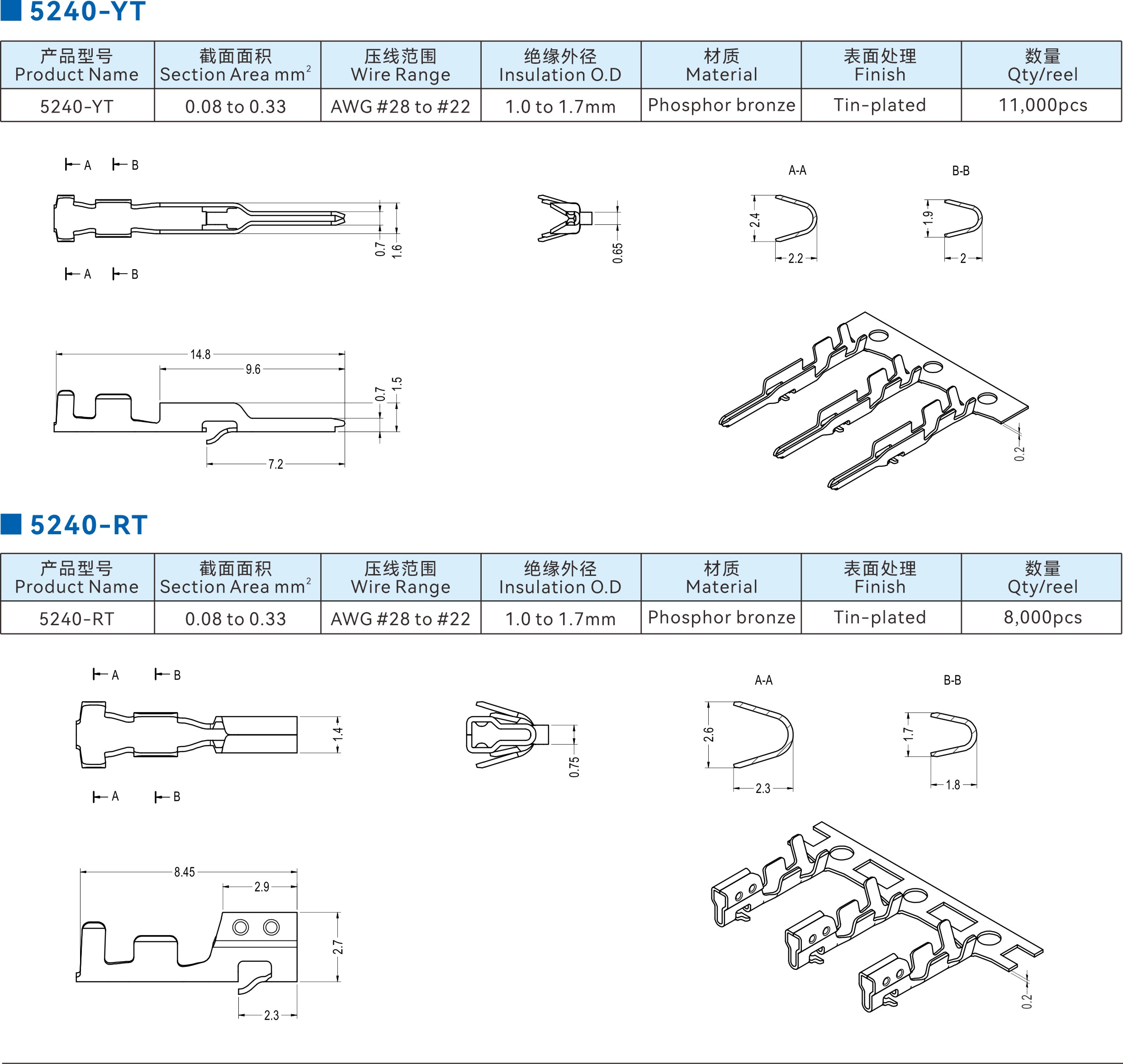 5240-YT

| 产品型号 Product Name | 截面面积 Section Area $mm^2$ | 压线范围 Wire Range | 绝缘外径 Insulation O.D | 材质 Material | 表面处理 Finish | 数量 Qty/reel |
|---|---|---|---|---|---|---|
| 5240-YT | 0.08 to 0.33 | AWG #28 to #22 | 1.0 to 1.7mm | Phosphor bronze | Tin-plated | 11,000pcs |

A B
0.7 1.6
A B
0.65
A-A
2.4
2.2
B-B
1.9
2
14.8
9.6
0.7 1.5
7.2
0.2

5240-RT

| 产品型号 Product Name | 截面面积 Section Area $mm^2$ | 压线范围 Wire Range | 绝缘外径 Insulation O.D | 材质 Material | 表面处理 Finish | 数量 Qty/reel |
|---|---|---|---|---|---|---|
| 5240-RT | 0.08 to 0.33 | AWG #28 to #22 | 1.0 to 1.7mm | Phosphor bronze | Tin-plated | 8,000pcs |

A B
1.4
A B
0.75
A-A
2.6
2.3
B-B
1.7
1.8
8.45
2.9
2.7
2.3
0.2